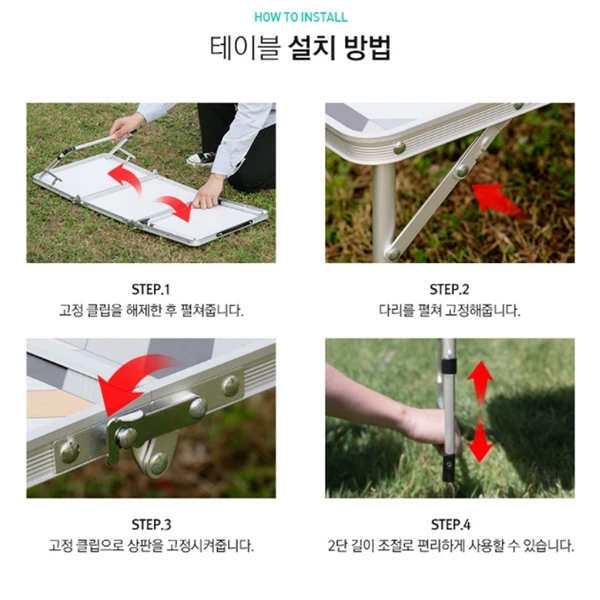 HOW TO INSTALL

테이블 설치 방법

STEP.1
고정 클립을 해제한 후 펼쳐줍니다.

STEP.2
다리를 펼쳐 고정해줍니다.

STEP.3
고정 클립으로 상판을 고정시켜줍니다.

STEP.4
2단 길이 조절로 편리하게 사용할 수 있습니다.