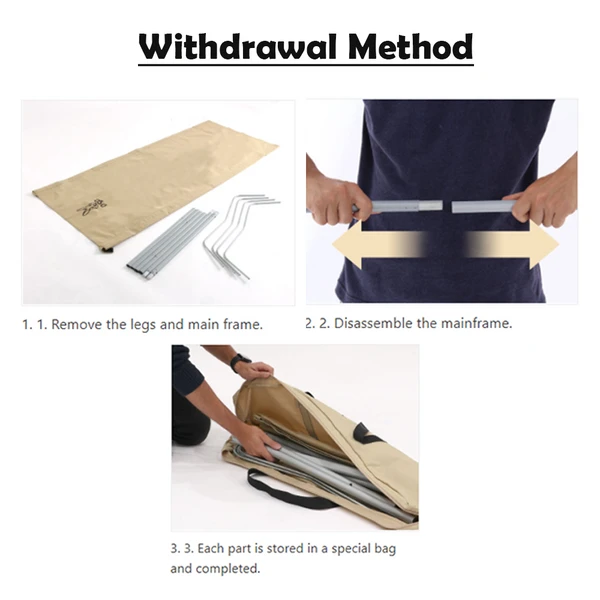 Withdrawal Method

1. 1. Remove the legs and main frame.

2. 2. Disassemble the mainframe.

3. 3. Each part is stored in a special bag and completed.